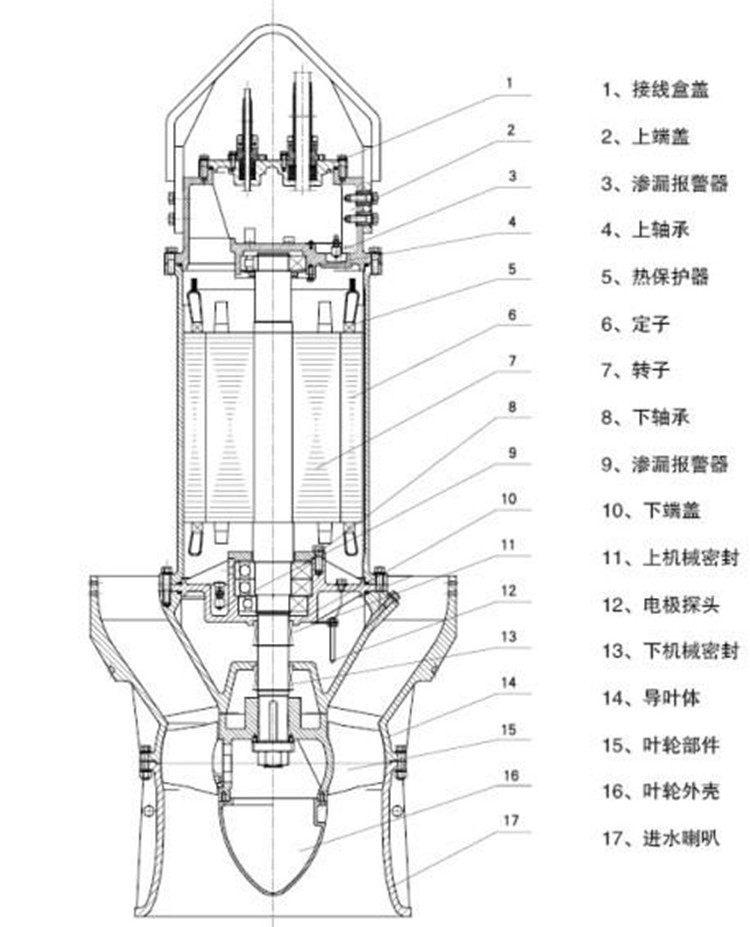 1
2
3
4
5
6
7
8
9
10
11
12
13
14
15
16
17

1、接线盒盖
2、上端盖
3、渗漏报警器
4、上轴承
5、热保护器
6、定子
7、转子
8、下轴承
9、渗漏报警器
10、下端盖
11、上机械密封
12、电极探头
13、下机械密封
14、导叶体
15、叶轮部件
16、叶轮外壳
17、进水喇叭