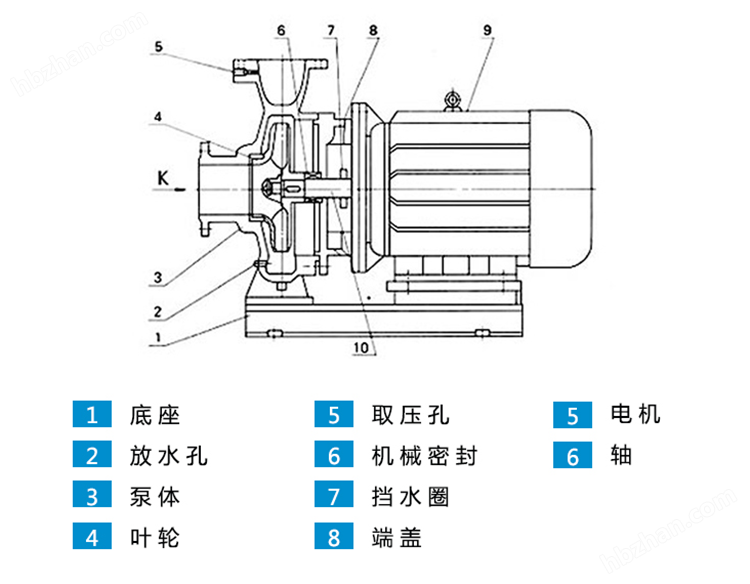 hbzhan.com

5
6
7
8
9
4
K
3
2
1
10

1 底座
2 放水孔
3 泵体
4 叶轮

5 取压孔
6 机械密封
7 挡水圈
8 端盖

5 电机
6 轴

hbzhan.com