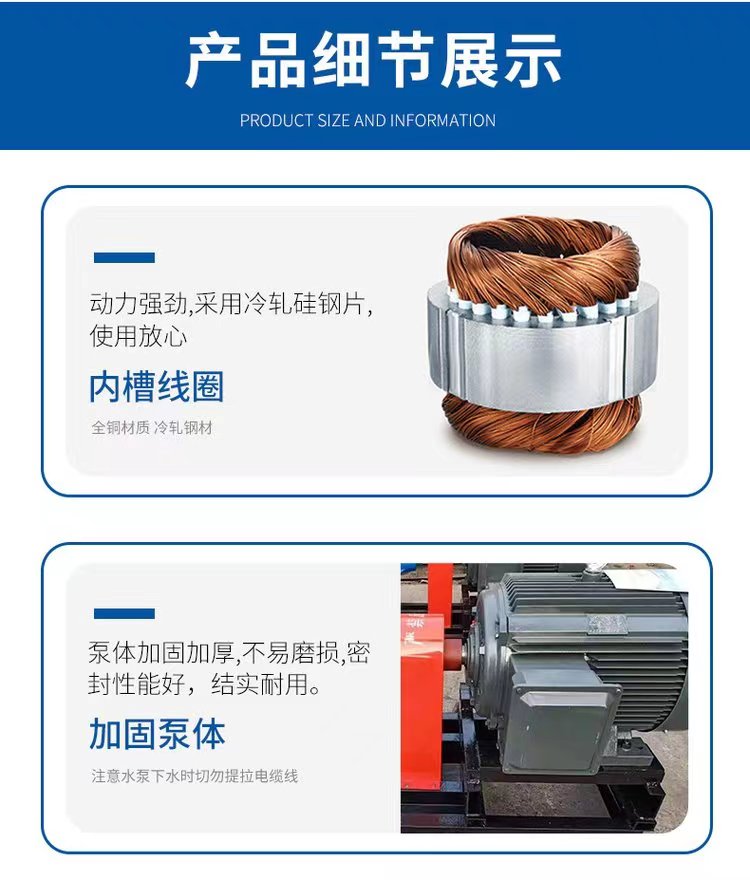 产品细节展示

PRODUCT SIZE AND INFORMATION

动力强劲,采用冷轧硅钢片,使用放心

内槽线圈

全铜材质 冷轧钢材

泵体加固加厚,不易磨损,密封性能好，结实耐用。

加固泵体

注意水泵下水时切勿提拉电缆线